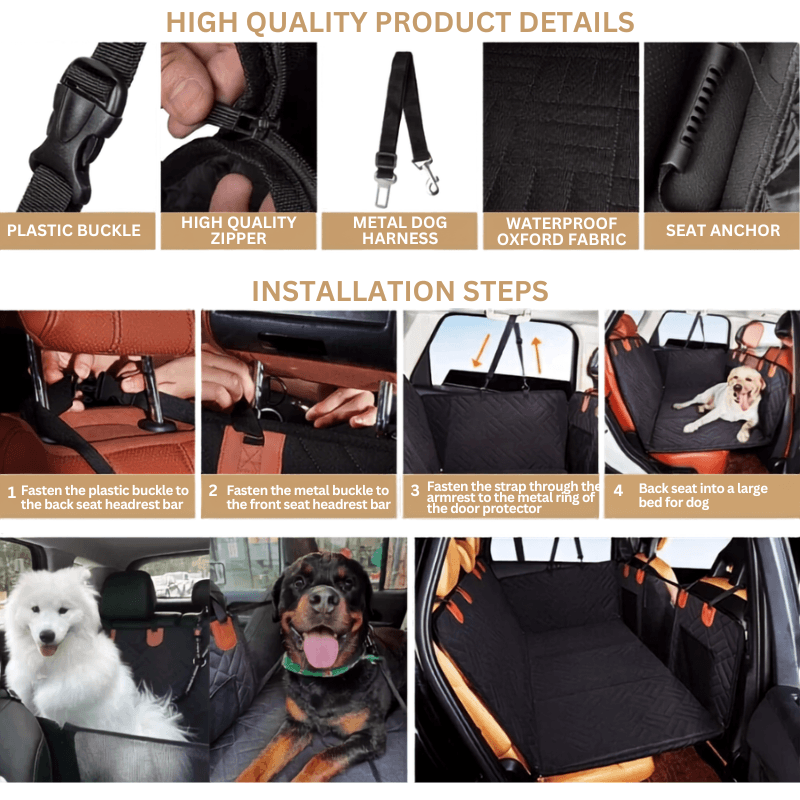 HIGH QUALITY PRODUCT DETAILS

PLASTIC BUCKLE

HIGH QUALITY ZIPPER

METAL DOG HARNESS

WATERPROOF OXFORD FABRIC

SEAT ANCHOR

INSTALLATION STEPS

1 Fasten the plastic buckle to the back seat headrest bar

2 Fasten the metal buckle to the front seat headrest bar

3 Fasten the strap through the armrest to the metal ring of the door protector

4 Back seat into a large bed for dog